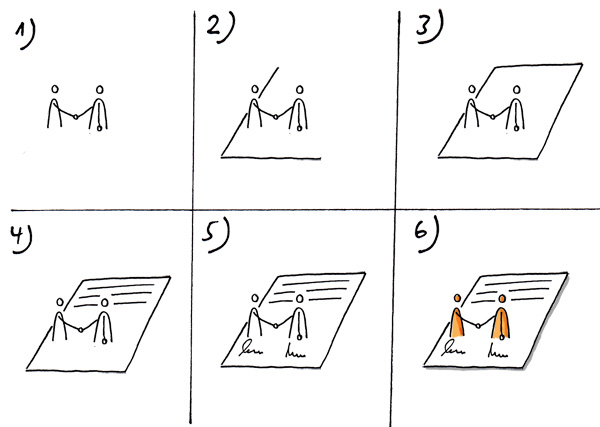 1)

2)

3)

4)

5)

6)